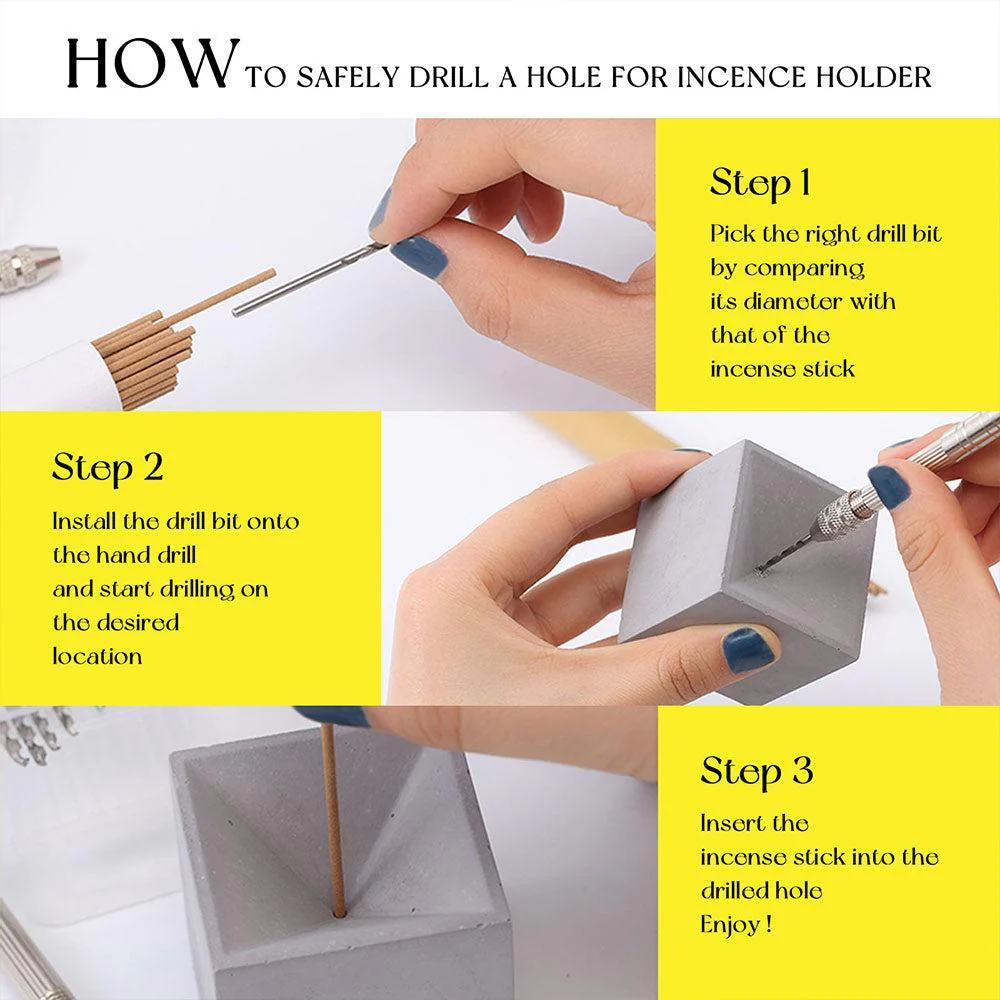 HOW TO SAFELY DRILL A HOLE FOR INCENCE HOLDER

Step 1

Pick the right drill bit by comparing its diameter with that of the incense stick

Step 2

Install the drill bit onto the hand drill and start drilling on the desired location

Step 3

Insert the incense stick into the drilled hole
Enjoy !