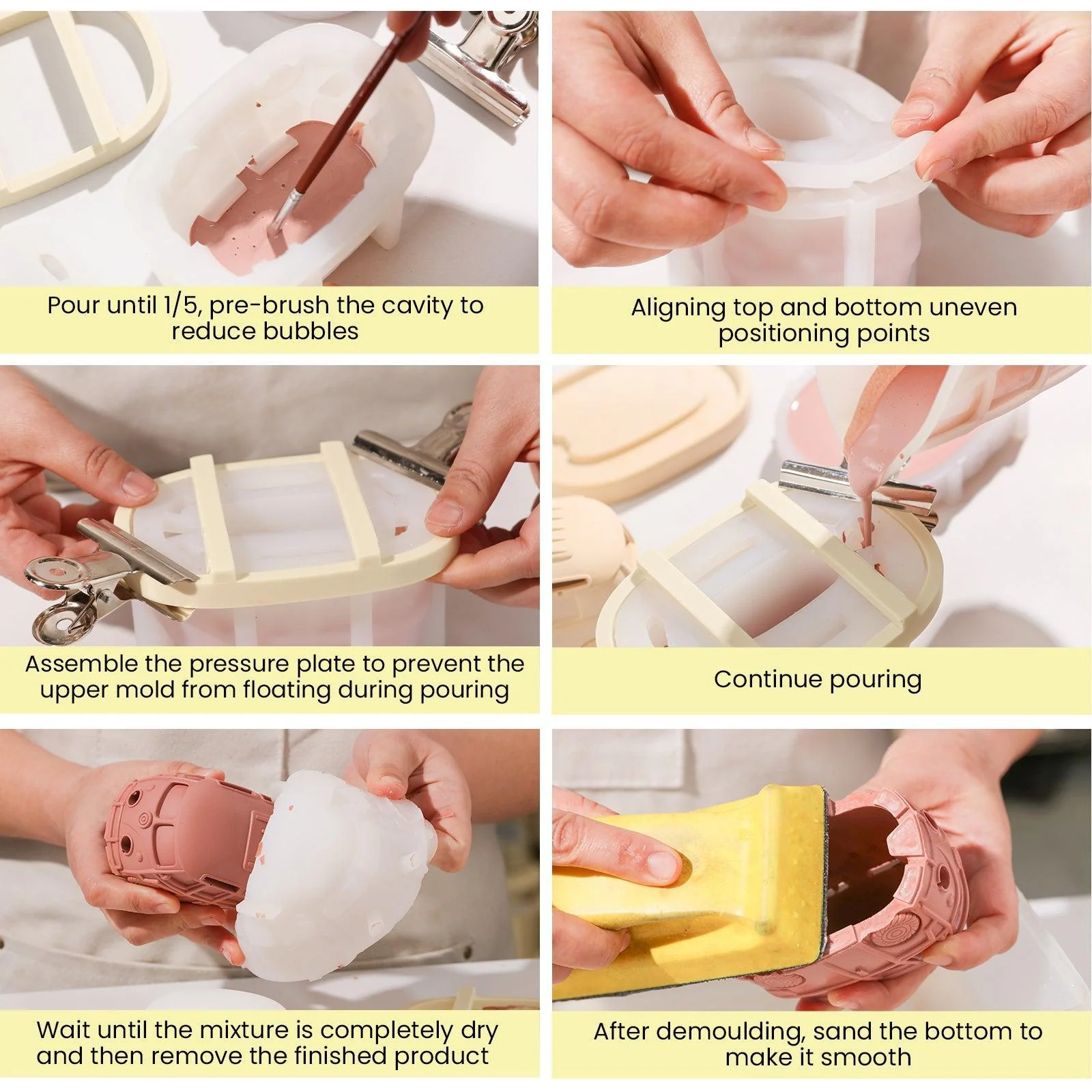 Pour until 1/5, pre-brush the cavity to reduce bubbles

Aligning top and bottom uneven positioning points

Assemble the pressure plate to prevent the upper mold from floating during pouring

Continue pouring

Wait until the mixture is completely dry and then remove the finished product

After demoulding, sand the bottom to make it smooth